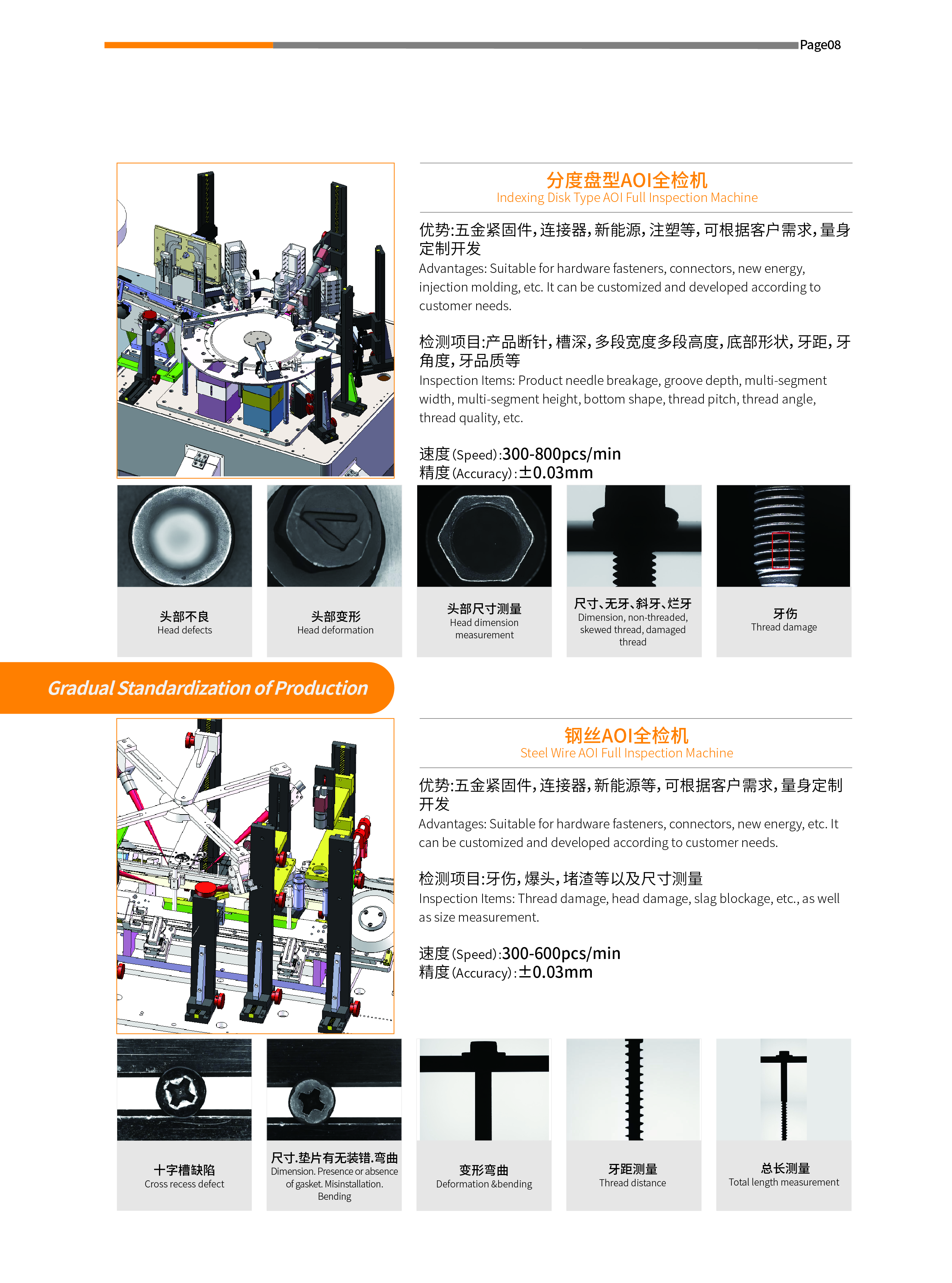 Page08

分度盘型AOI全检机
Indexing Disk Type AOI Full Inspection Machine

优势:五金紧固件,连接器,新能源,注塑等,可根据客户需求,量身定制开发
Advantages: Suitable for hardware fasteners, connectors, new energy, injection molding, etc. It can be customized and developed according to customer needs.

检测项目:产品断针,槽深,多段宽度多段高度,底部形状,牙距,牙角度,牙品质等
Inspection Items: Product needle breakage, groove depth, multi-segment width, multi-segment height, bottom shape, thread pitch, thread angle, thread quality, etc.

速度(Speed):300-800pcs/min
精度(Accuracy):±0.03mm

头部不良
Head defects

头部变形
Head deformation

头部尺寸测量
Head dimension measurement

尺寸、无牙、斜牙、烂牙
Dimension, non-threaded, skewed thread, damaged thread

牙伤
Thread damage

Gradual Standardization of Production

钢丝AOI全检机
Steel Wire AOI Full Inspection Machine

优势:五金紧固件,连接器,新能源等,可根据客户需求,量身定制开发
Advantages: Suitable for hardware fasteners, connectors, new energy, etc. It can be customized and developed according to customer needs.

检测项目:牙伤,爆头,堵渣等以及尺寸测量
Inspection Items: Thread damage, head damage, slag blockage, etc., as well as size measurement.

速度(Speed):300-600pcs/min
精度(Accuracy):±0.03mm

十字槽缺陷
Cross recess defect

尺寸.垫片有无装错.弯曲
Dimension. Presence or absence of gasket. Misinstallation. Bending

变形弯曲
Deformation &bending

牙距测量
Thread distance

总长测量
Total length measurement