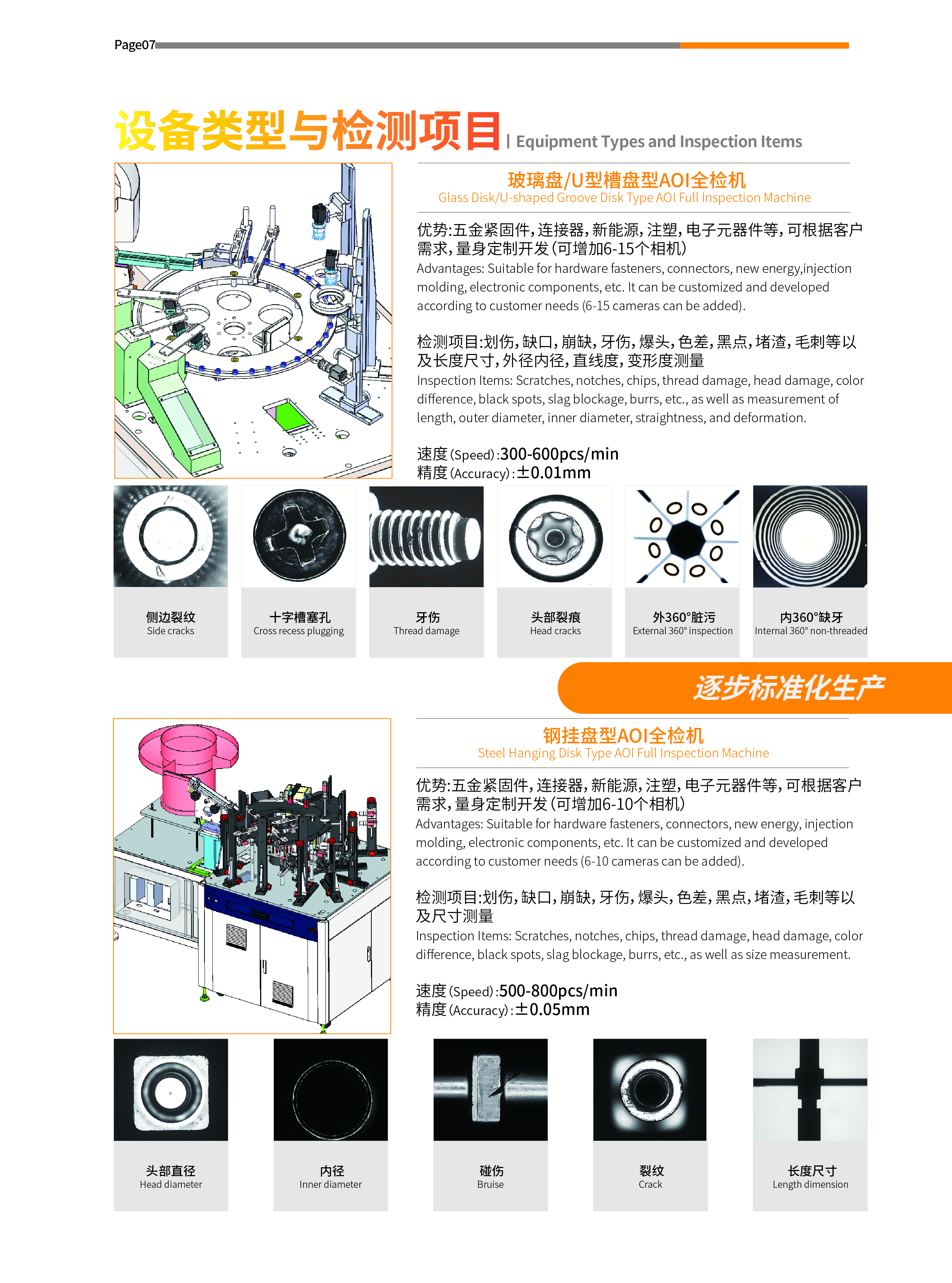 Page07

设备类型与检测项目 | Equipment Types and Inspection Items

玻璃盘/U型槽盘型AOI全检机
Glass Disk/U-shaped Groove Disk Type AOI Full Inspection Machine

优势:五金紧固件,连接器,新能源,注塑,电子元器件等,可根据客户需求,量身定制开发(可增加6-15个相机)
Advantages: Suitable for hardware fasteners, connectors, new energy,injection molding, electronic components, etc. It can be customized and developed according to customer needs (6-15 cameras can be added).

检测项目:划伤,缺口,崩缺,牙伤,爆头,色差,黑点,堵渣,毛刺等以及长度尺寸,外径内径,直线度,变形度测量
Inspection Items: Scratches, notches, chips, thread damage, head damage, color difference, black spots, slag blockage, burrs, etc., as well as measurement of length, outer diameter, inner diameter, straightness, and deformation.

速度(Speed):300-600pcs/min
精度(Accuracy):±0.01mm

侧边裂纹
Side cracks

十字槽塞孔
Cross recess plugging

牙伤
Thread damage

头部裂痕
Head cracks

外360°脏污
External 360° inspection

内360°缺牙
Internal 360° non-threaded

逐步标准化生产

钢挂盘型AOI全检机
Steel Hanging Disk Type AOI Full Inspection Machine

优势:五金紧固件,连接器,新能源,注塑,电子元器件等,可根据客户需求,量身定制开发(可增加6-10个相机)
Advantages: Suitable for hardware fasteners, connectors, new energy, injection molding, electronic components, etc. It can be customized and developed according to customer needs (6-10 cameras can be added).

检测项目:划伤,缺口,崩缺,牙伤,爆头,色差,黑点,堵渣,毛刺等以及尺寸测量
Inspection Items: Scratches, notches, chips, thread damage, head damage, color difference, black spots, slag blockage, burrs, etc., as well as size measurement.

速度(Speed):500-800pcs/min
精度(Accuracy):±0.05mm

头部直径
Head diameter

内径
Inner diameter

碰伤
Bruise

裂纹
Crack

长度尺寸
Length dimension